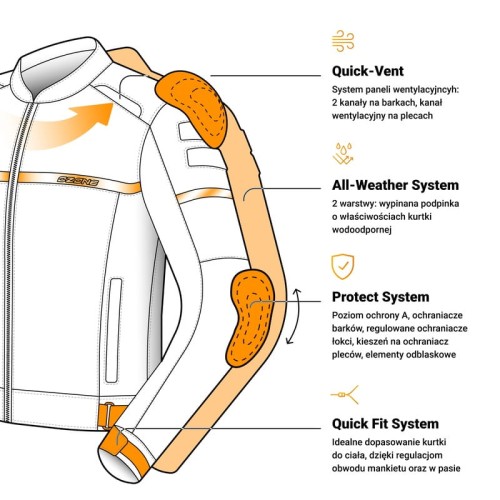 OZONE

Quick-Vent
System paneli wentylacyjncyh: 2 kanały na barkach, kanał wentylacyjny na plecach

All-Weather System
2 warstwy: wypinana podpinka o właściwościach kurtki wodoodpornej

Protect System
Poziom ochrony A, ochraniacze barków, regulowane ochraniacze łokci, kieszeń na ochraniacz pleców, elementy odblaskowe

Quick Fit System
Idealne dopasowanie kurtki do ciała, dzięki regulacjom obwodu mankietu oraz w pasie